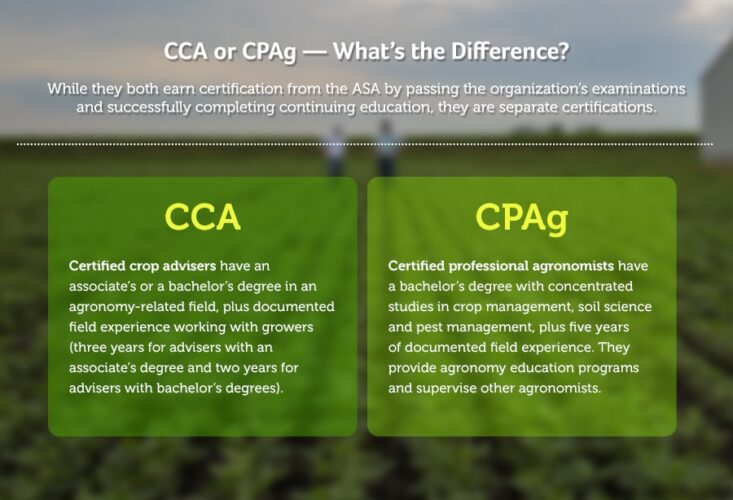 CCA or CPAg — What's the Difference?

While they both earn certification from the ASA by passing the organization's examinations and successfully completing continuing education, they are separate certifications.

CCA

Certified crop advisers have an associate's or a bachelor's degree in an agronomy-related field, plus documented field experience working with growers (three years for advisers with an associate's degree and two years for advisers with bachelor's degrees).

CPAg

Certified professional agronomists have a bachelor's degree with concentrated studies in crop management, soil science and pest management, plus five years of documented field experience. They provide agronomy education programs and supervise other agronomists.