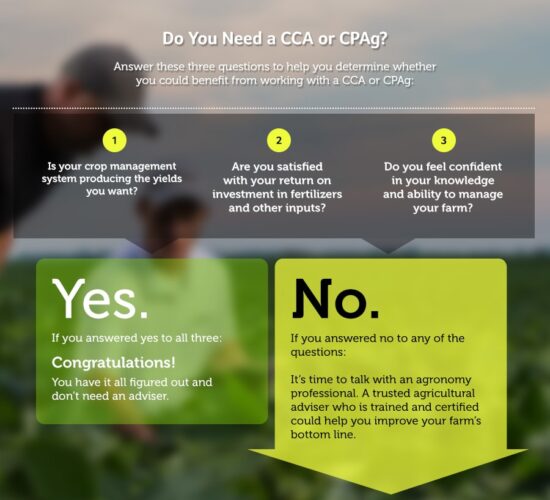 Do You Need a CCA or CPAg?

Answer these three questions to help you determine whether you could benefit from working with a CCA or CPAg:

1

Is your crop management system producing the yields you want?

2

Are you satisfied with your return on investment in fertilizers and other inputs?

3

Do you feel confident in your knowledge and ability to manage your farm?

Yes.

If you answered yes to all three:

Congratulations!

You have it all figured out and don't need an adviser.

No.

If you answered no to any of the questions:

It's time to talk with an agronomy professional. A trusted agricultural adviser who is trained and certified could help you improve your farm's bottom line.